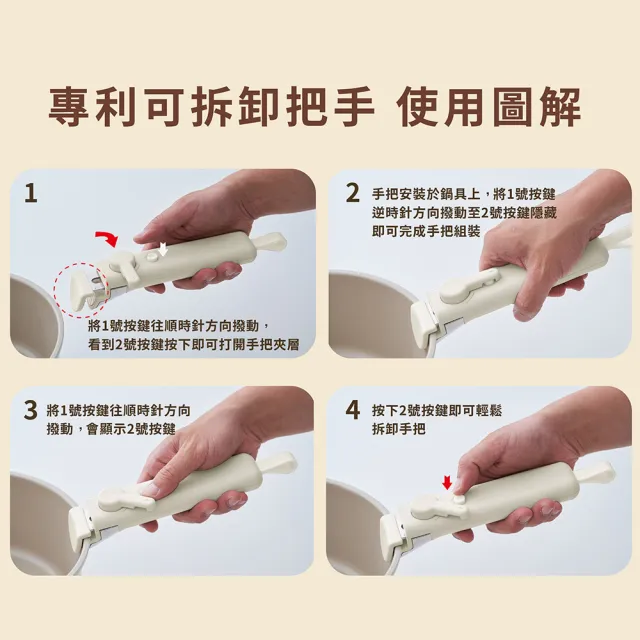 專利可拆卸把手 使用圖解

1

將1號按鍵往順時針方向撥動，看到2號按鍵按下即可打開手把夾層

2 手把安裝於鍋具上，將1號按鍵逆時針方向撥動至2號按鍵隱藏即可完成手把組裝

3 將1號按鍵往順時針方向撥動，會顯示2號按鍵

4 按下2號按鍵即可輕鬆拆卸手把