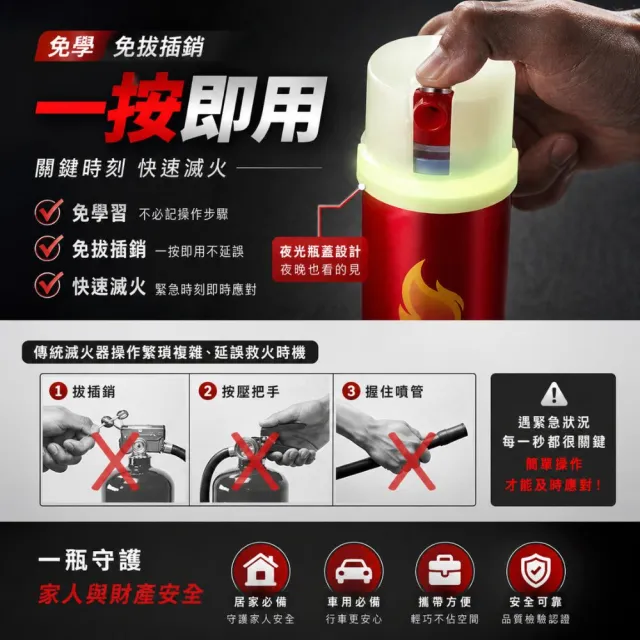 免學 免拔插銷

一按即用

關鍵時刻 快速滅火

免學習 不必記操作步驟

免拔插銷 一按即用不延誤

快速滅火 緊急時刻即時應對

夜光瓶蓋設計
夜晚也看的見

傳統滅火器操作繁瑣複雜、延誤救火時機

1 拔插銷

2 按壓把手

3 握住噴管

遇緊急狀況
每一秒都很關鍵
簡單操作
才能及時應對！

一瓶守護
家人與財產安全

居家必備
守護家人安全

車用必備
行車更安心

攜帶方便
輕巧不佔空間

安全可靠
品質檢驗認證