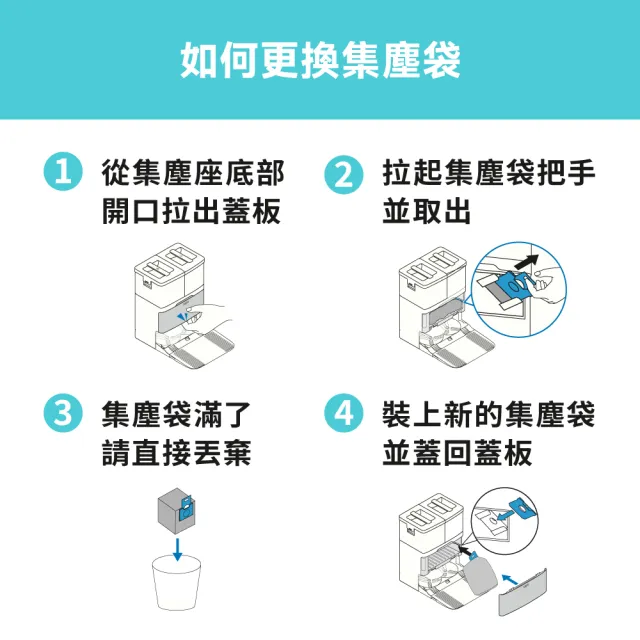 如何更換集塵袋

1 從集塵座底部開口拉出蓋板

2 拉起集塵袋把手並取出

3 集塵袋滿了請直接丟棄

4 裝上新的集塵袋並蓋回蓋板